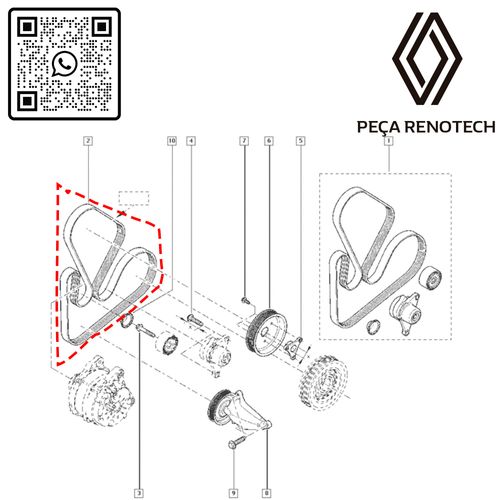 PEÇA RENOTECH

2
10
4
7
6
5
1
3
9
8